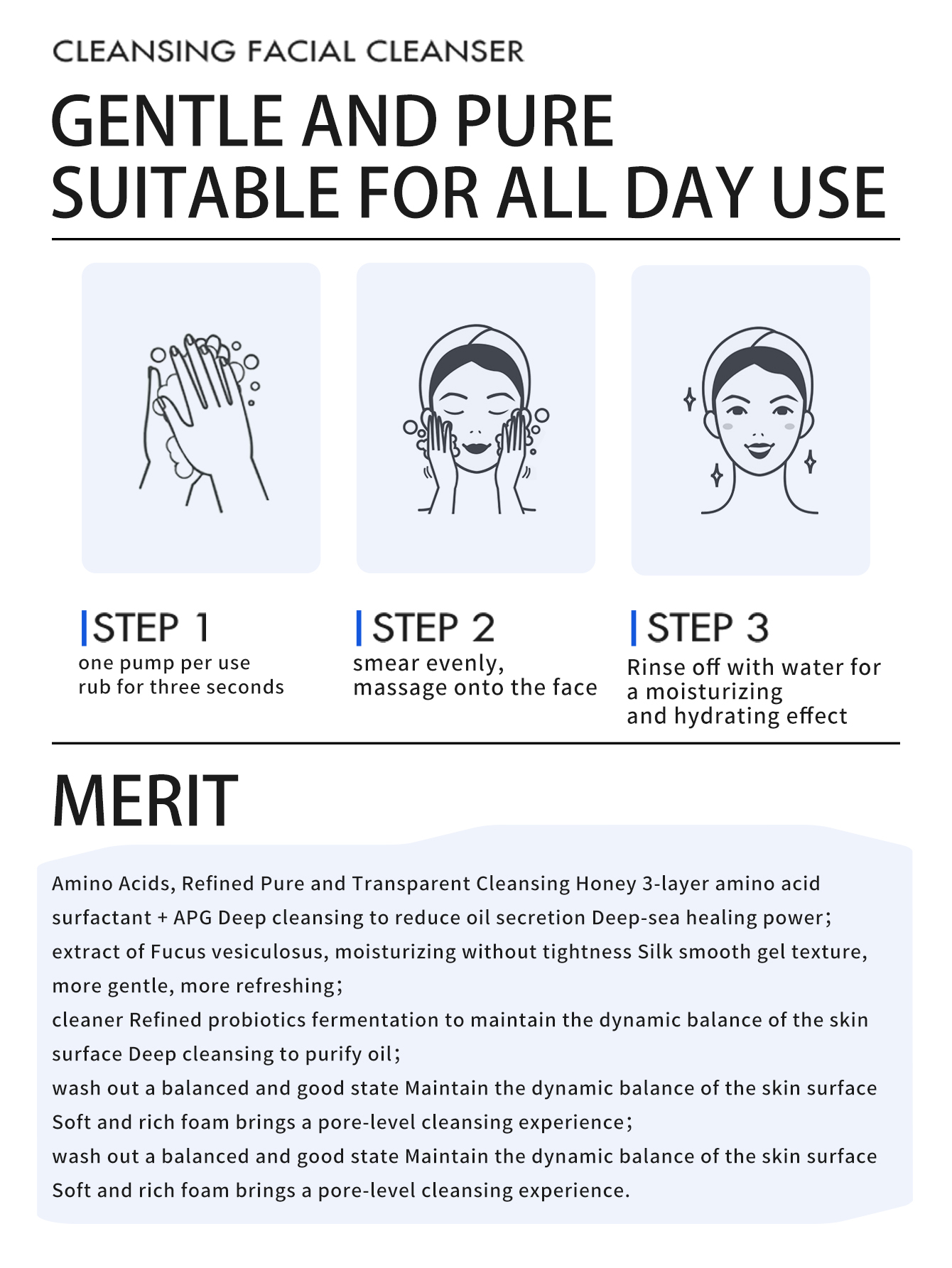 CLEANSING FACIAL CLEANSER

GENTLE AND PURE
SUITABLE FOR ALL DAY USE

STEP 1
one pump per use
rub for three seconds

STEP 2
smear evenly,
massage onto the face

STEP 3
Rinse off with water for
a moisturizing
and hydrating effect

MERIT

Amino Acids, Refined Pure and Transparent Cleansing Honey 3-layer amino acid surfactant + APG Deep cleansing to reduce oil secretion Deep-sea healing power;
extract of Fucus vesiculosus, moisturizing without tightness Silk smooth gel texture, more gentle, more refreshing;
cleaner Refined probiotics fermentation to maintain the dynamic balance of the skin surface Deep cleansing to purify oil;
wash out a balanced and good state Maintain the dynamic balance of the skin surface Soft and rich foam brings a pore-level cleansing experience;
wash out a balanced and good state Maintain the dynamic balance of the skin surface Soft and rich foam brings a pore-level cleansing experience.